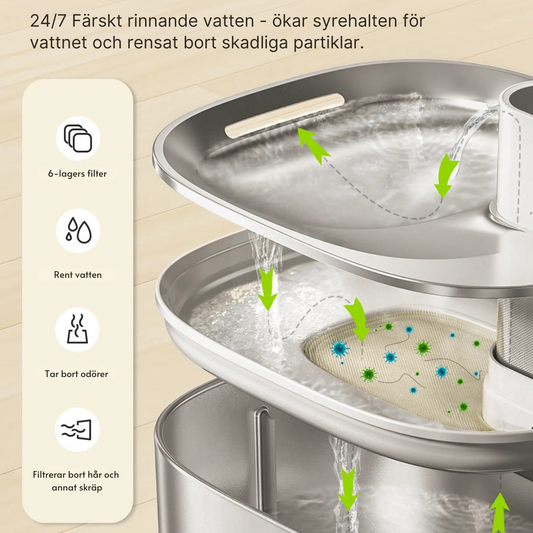 24/7 Färskt rinnande vatten - ökar syrehalten för vattnet och rensat bort skadliga partiklar.

6-lagers filter

Rent vatten

Tar bort odörer

Filtrerar bort hår och annat skräp