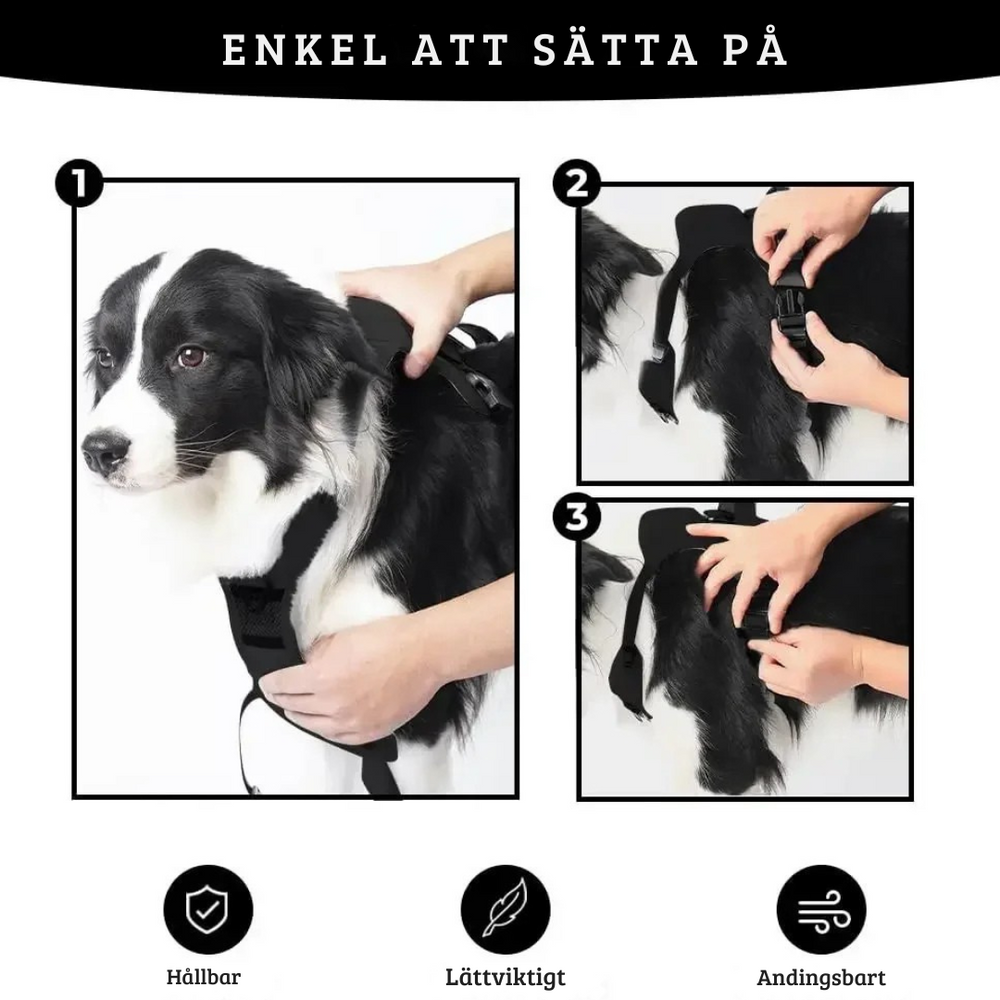 ENKEL ATT SÄTTA PÅ

1

2

3

Hållbar

Lättviktigt

Andingsbart