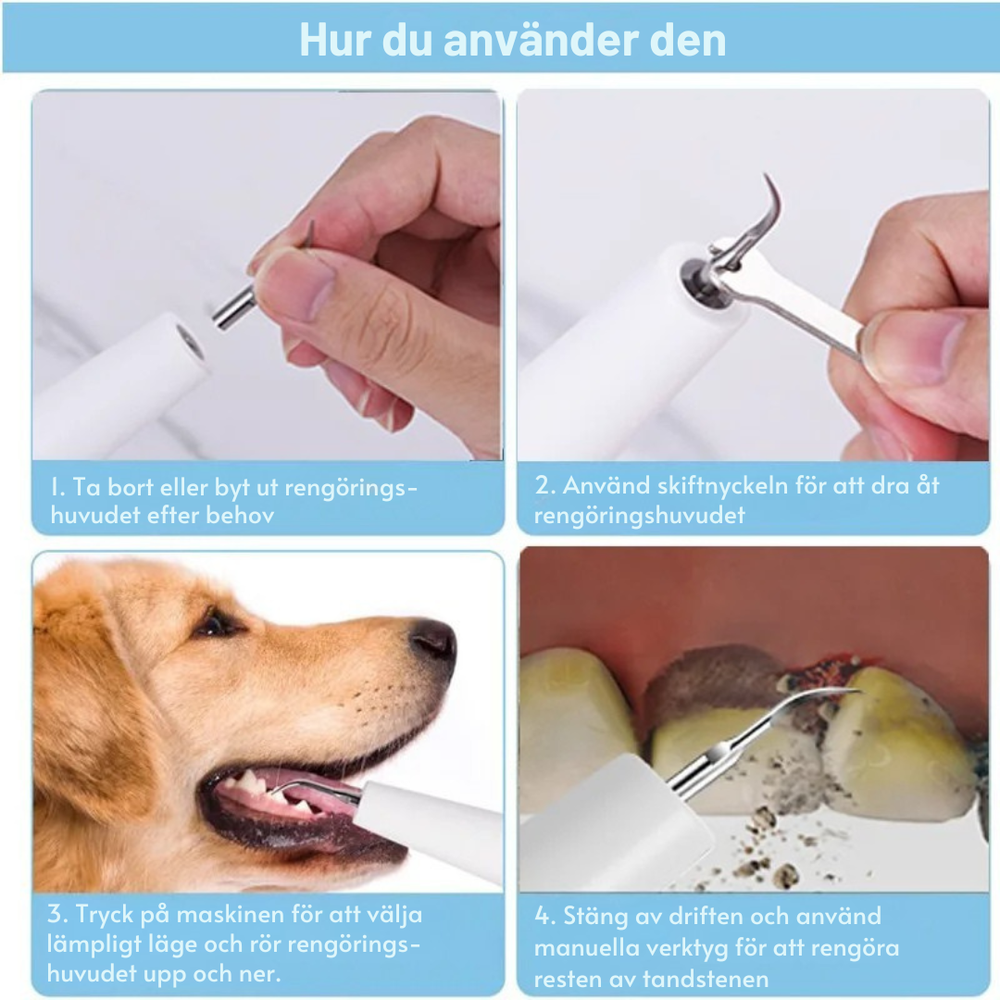 Hur du använder den

1. Ta bort eller byt ut rengöringshuvudet efter behov

2. Använd skiftnyckeln för att dra åt rengöringshuvudet

3. Tryck på maskinen för att välja lämpligt läge och rör rengöringshuvudet upp och ner.

4. Stäng av driften och använd manuella verktyg för att rengöra resten av tandstenen